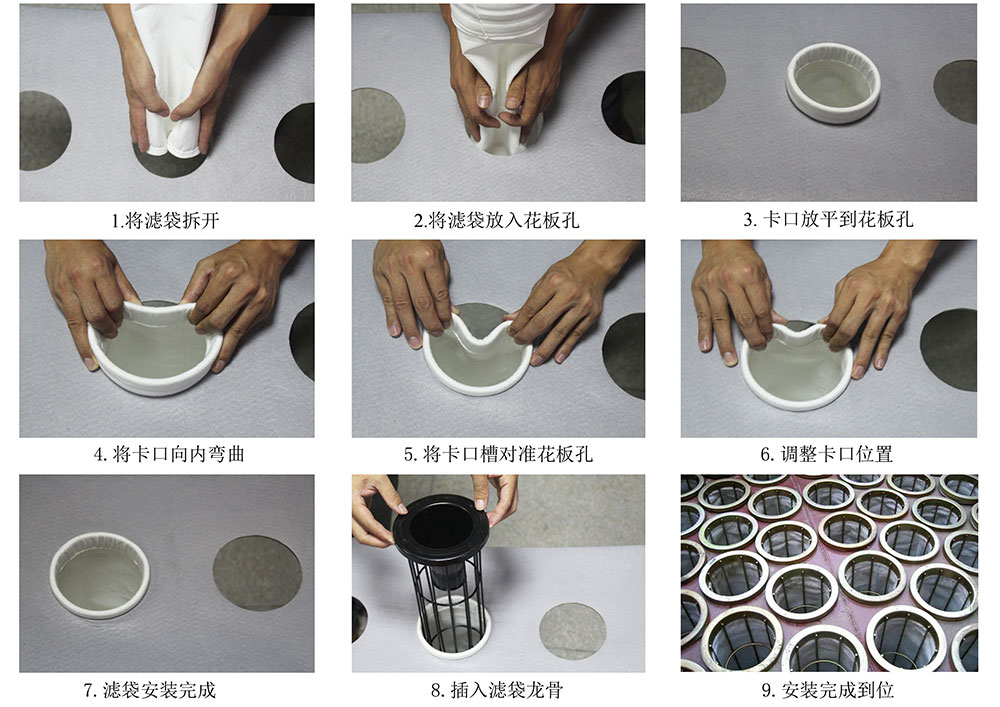 1.将滤袋拆开

2.将滤袋放入花板孔

3. 卡口放平到花板孔

4. 将卡口向内弯曲

5. 将卡口槽对准花板孔

6. 调整卡口位置

7. 滤袋安装完成

8. 插入滤袋龙骨

9. 安装完成到位